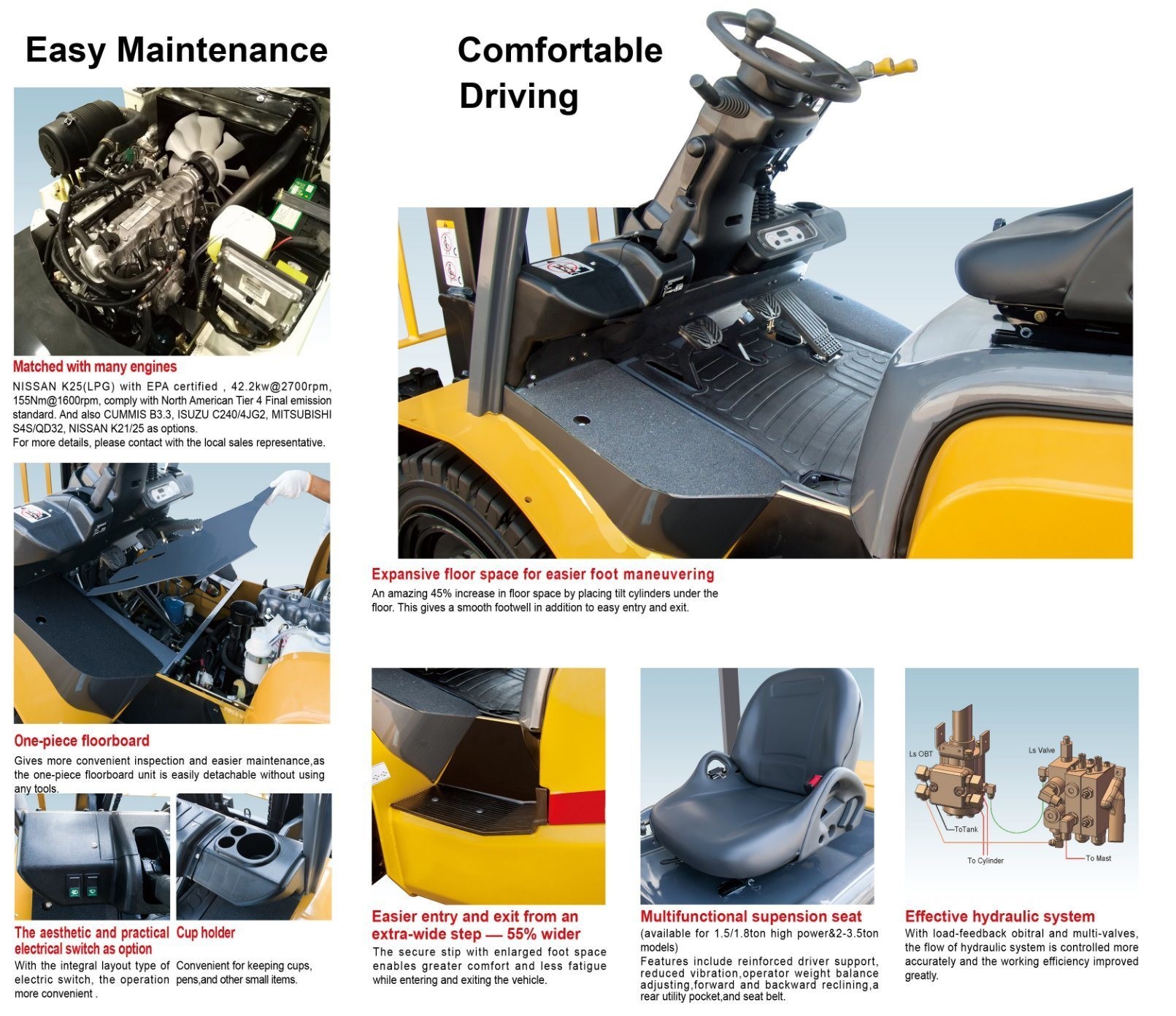 Easy Maintenance

Matched with many engines
NISSAN K25(LPG) with EPA certified , 42.2kw@2700rpm, 155Nm@1600rpm, comply with North American Tier 4 Final emission standard. And also CUMMIS B3.3, ISUZU C240/4JG2, MITSUBISHI S4S/QD32, NISSAN K21/25 as options.
For more details, please contact with the local sales representative.

One-piece floorboard
Gives more convenient inspection and easier maintenance,as the one-piece floorboard unit is easily detachable without using any tools.

The aesthetic and practical electrical switch as option
With the integral layout type of electric switch, the operation more convenient .

Cup holder
Convenient for keeping cups, pens,and other small items.

Comfortable Driving

Expansive floor space for easier foot maneuvering
An amazing 45% increase in floor space by placing tilt cylinders under the floor. This gives a smooth footwell in addition to easy entry and exit.

Easier entry and exit from an extra-wide step — 55% wider
The secure stip with enlarged foot space enables greater comfort and less fatigue while entering and exiting the vehicle.

Multifunctional supension seat
(available for 1.5/1.8ton high power&2-3.5ton models)
Features include reinforced driver support, reduced vibration,operator weight balance adjusting,forward and backward reclining,a rear utility pocket,and seat belt.

Ls OBT
Ls Valve
ToTank
To Cylinder
To Mast

Effective hydraulic system
With load-feedback obitral and multi-valves, the flow of hydraulic system is controlled more accurately and the working efficiency improved greatly.